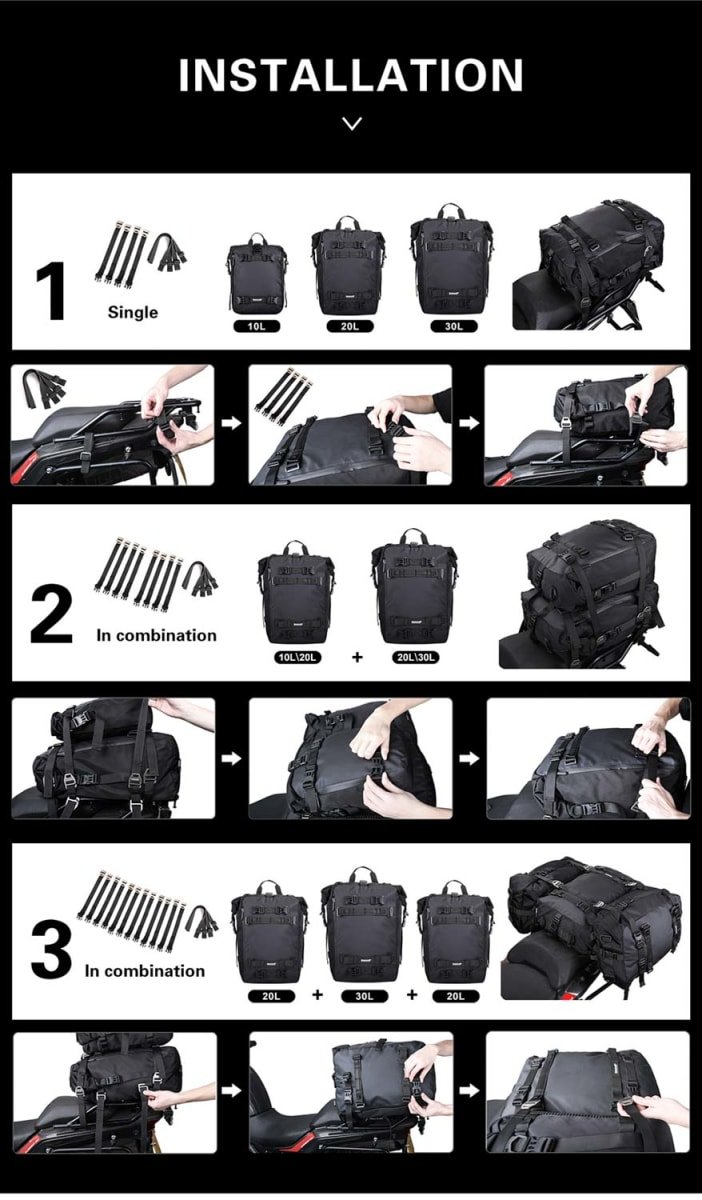 INSTALLATION

1 Single

10L 20L 30L

2 In combination

10L\20L + 20L\30L

3 In combination

20L + 30L + 20L