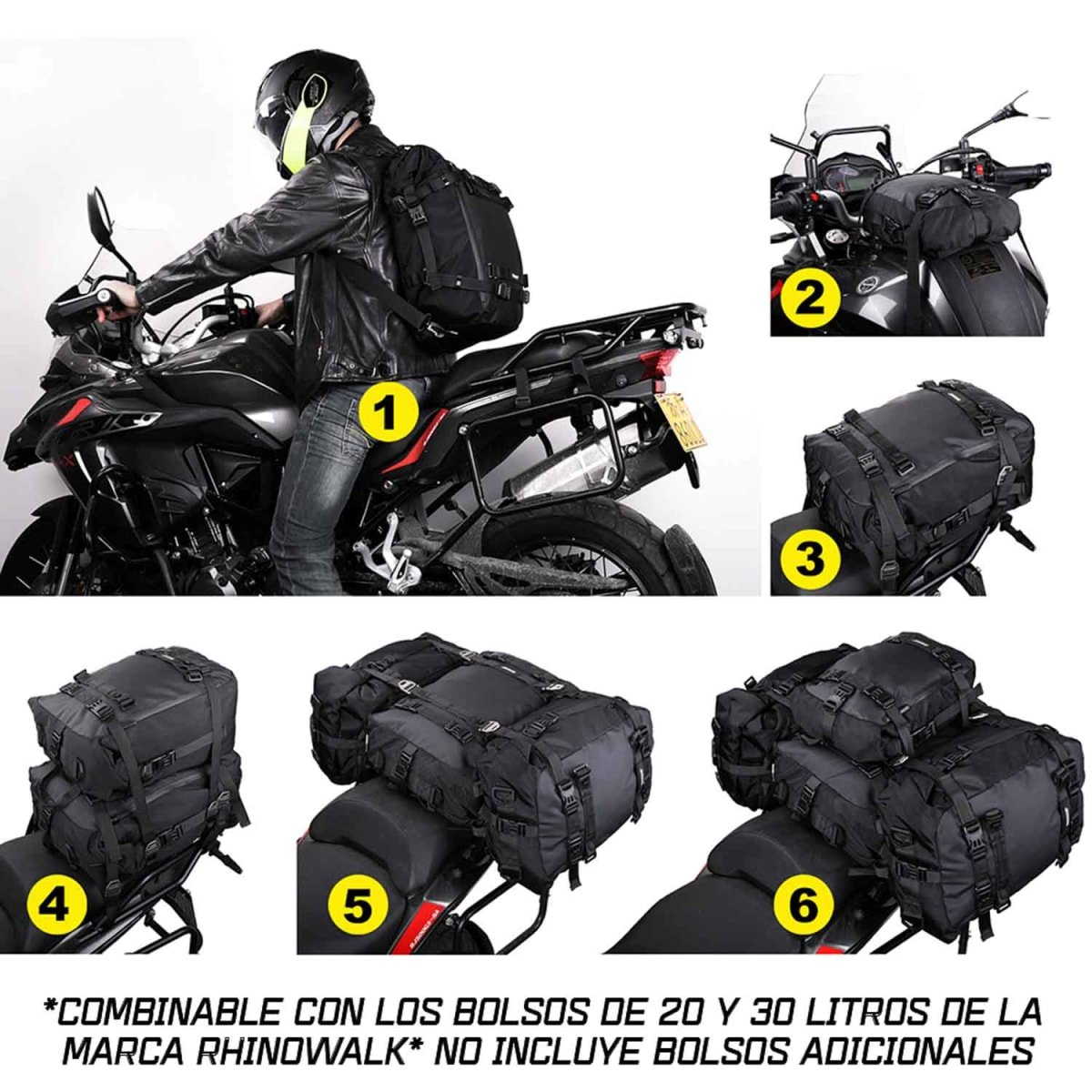 1

2

3

4

5

6

*COMBINABLE CON LOS BOLSOS DE 20 Y 30 LITROS DE LA MARCA RHINOWALK* NO INCLUYE BOLSOS ADICIONALES