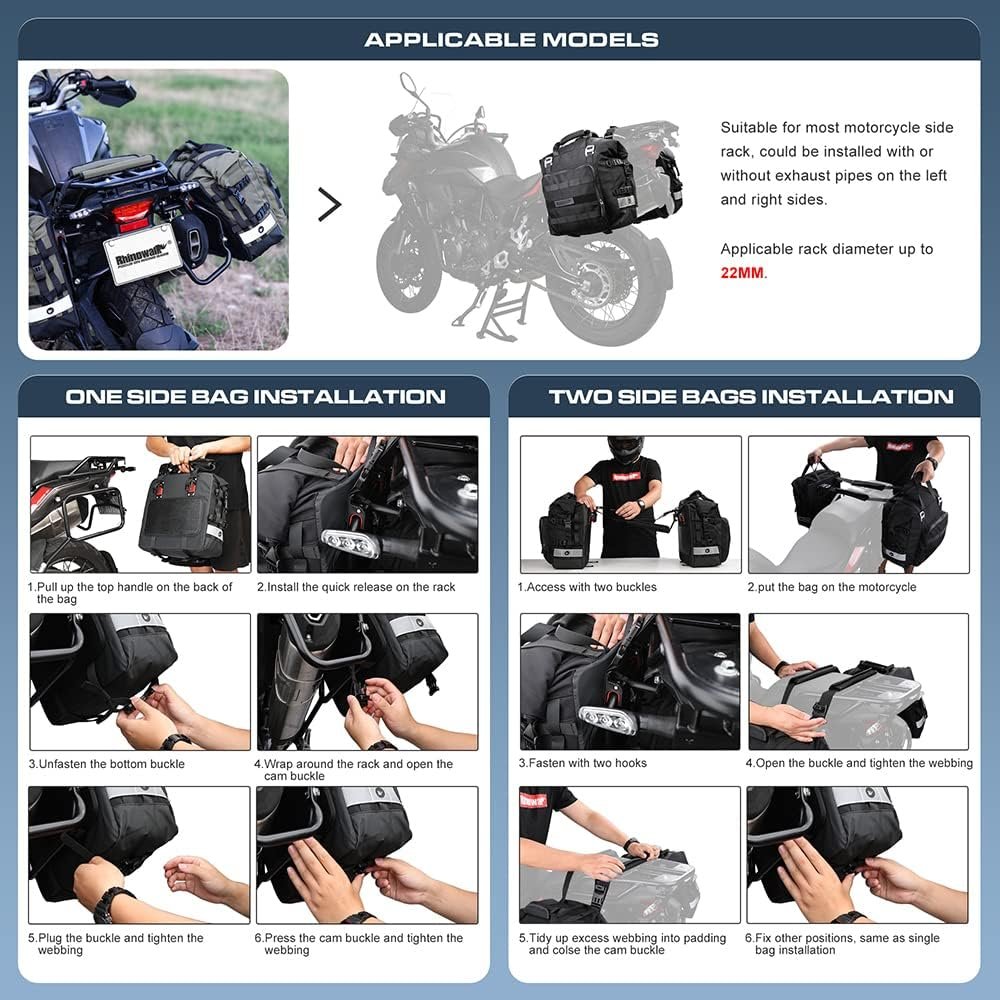 APPLICABLE MODELS

Rhinowalk

Suitable for most motorcycle side rack, could be installed with or without exhaust pipes on the left and right sides.

Applicable rack diameter up to 22MM.

ONE SIDE BAG INSTALLATION

1.Pull up the top handle on the back of the bag

2.Install the quick release on the rack

3.Unfasten the bottom buckle

4.Wrap around the rack and open the cam buckle

5.Plug the buckle and tighten the webbing

6.Press the cam buckle and tighten the webbing

TWO SIDE BAGS INSTALLATION

1.Access with two buckles

2.put the bag on the motorcycle

3.Fasten with two hooks

4.Open the buckle and tighten the webbing

5.Tidy up excess webbing into padding and colse the cam buckle

6.Fix other positions, same as single bag installation